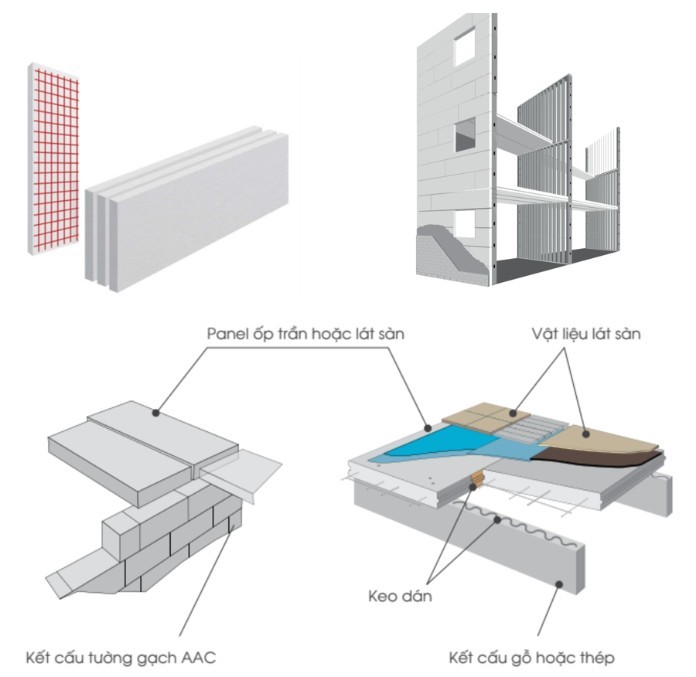 Panel ốp trần hoặc lát sàn

Vật liệu lát sàn

Keo dán

Kết cấu tường gạch AAC

Kết cấu gỗ hoặc thép